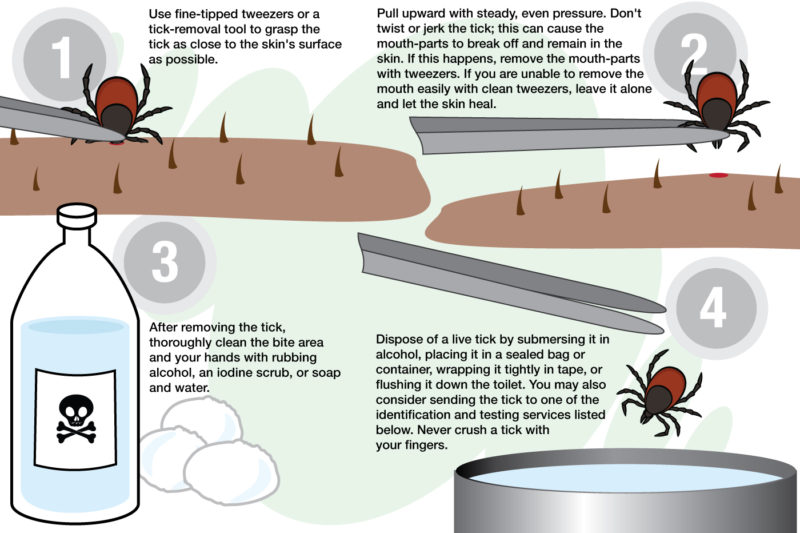 1

Use fine-tipped tweezers or a tick-removal tool to grasp the tick as close to the skin's surface as possible.

2

Pull upward with steady, even pressure. Don't twist or jerk the tick; this can cause the mouth-parts to break off and remain in the skin. If this happens, remove the mouth-parts with tweezers. If you are unable to remove the mouth easily with clean tweezers, leave it alone and let the skin heal.

3

After removing the tick, thoroughly clean the bite area and your hands with rubbing alcohol, an iodine scrub, or soap and water.

4

Dispose of a live tick by submersing it in alcohol, placing it in a sealed bag or container, wrapping it tightly in tape, or flushing it down the toilet. You may also consider sending the tick to one of the identification and testing services listed below. Never crush a tick with your fingers.